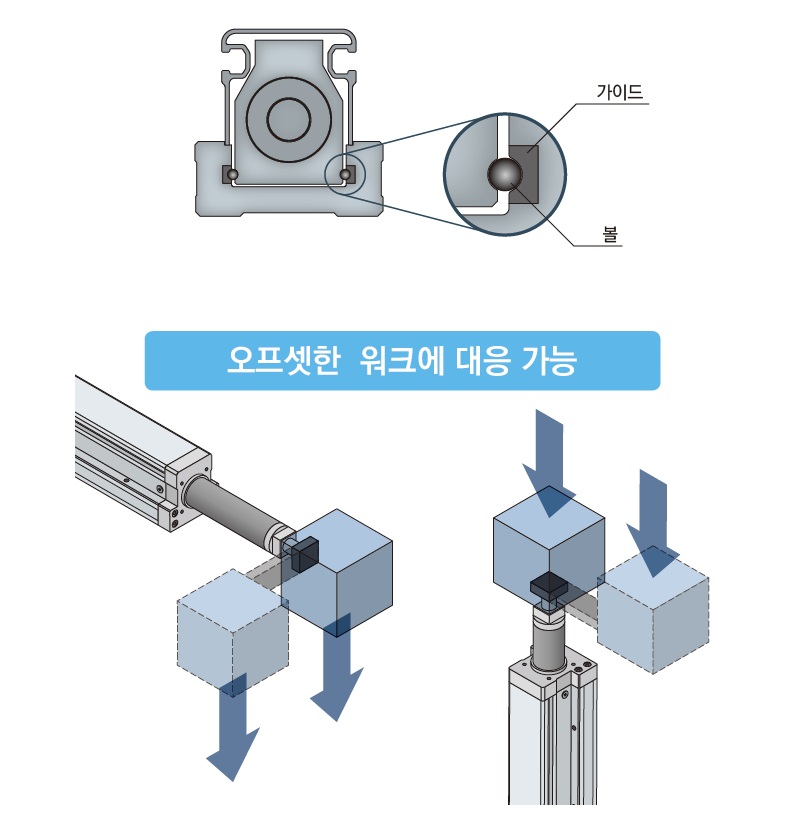 가이드

볼

오프셋한 워크에 대응 가능